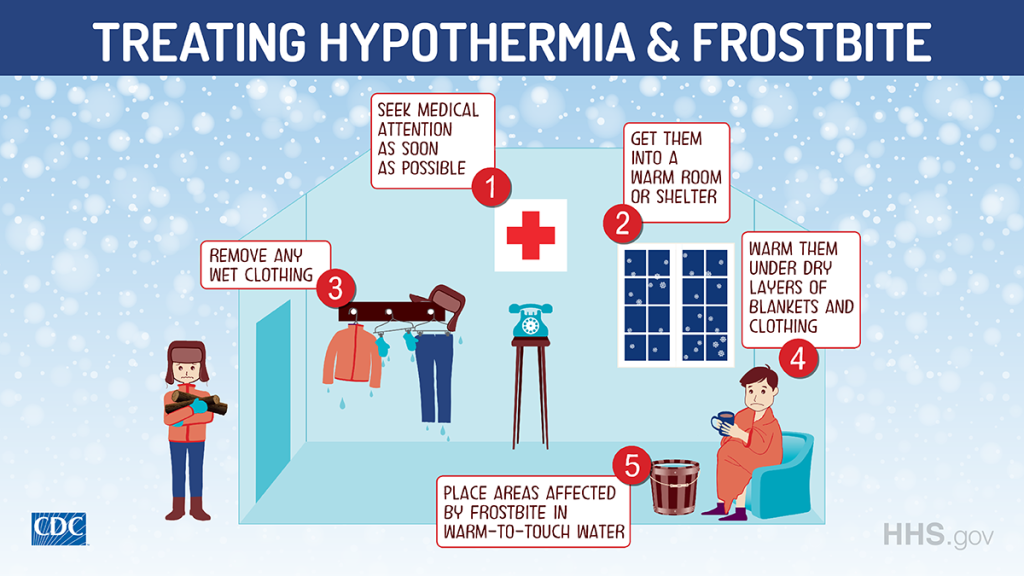 TREATING HYPOTHERMIA & FROSTBITE

SEEK MEDICAL ATTENTION AS SOON AS POSSIBLE

1

GET THEM INTO A WARM ROOM OR SHELTER

2

REMOVE ANY WET CLOTHING

3

WARM THEM UNDER DRY LAYERS OF BLANKETS AND CLOTHING

4

5

PLACE AREAS AFFECTED BY FROSTBITE IN WARM-TO-TOUCH WATER

CDC

HHS.gov